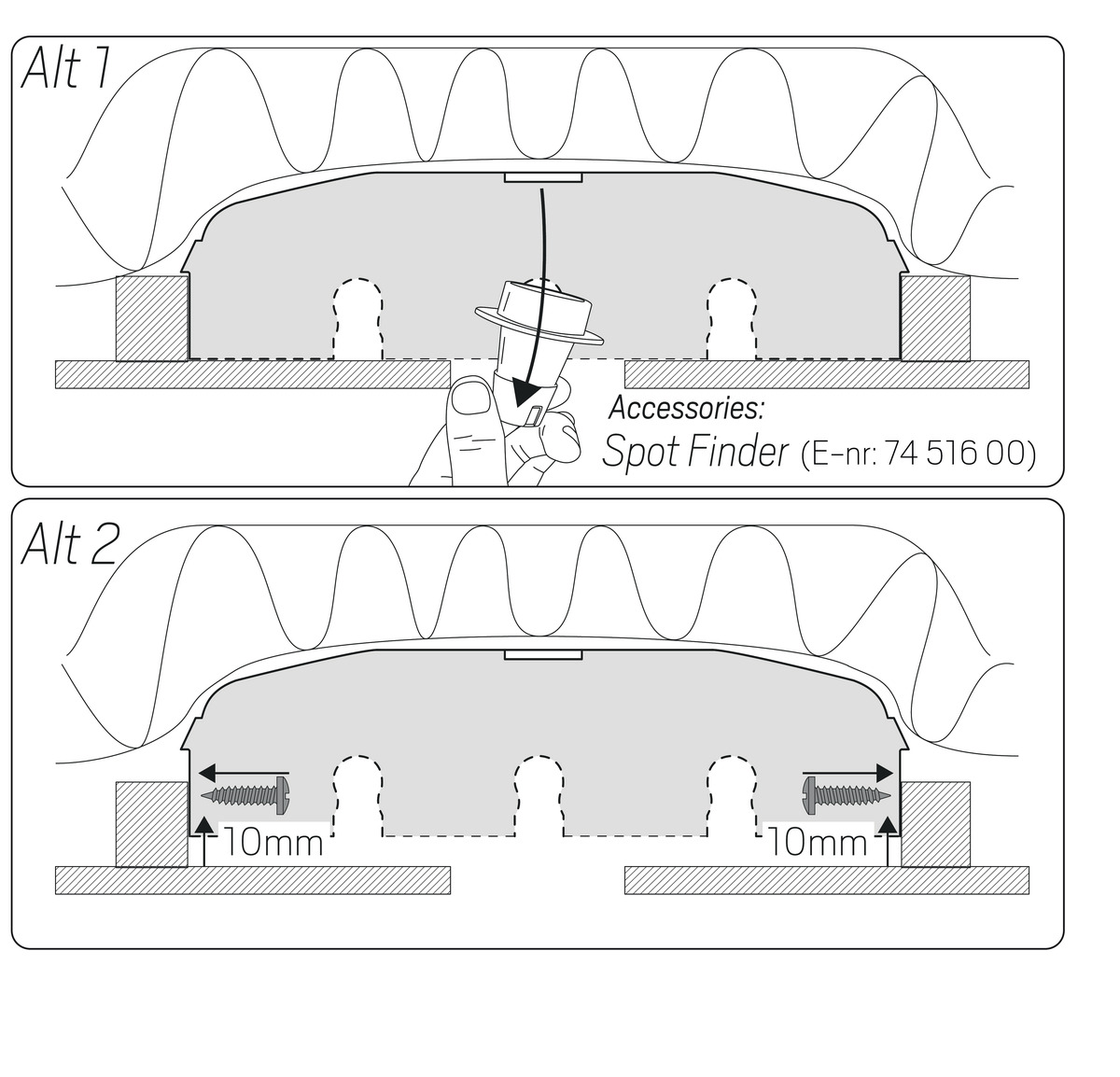 Alt 1

Accessories:
Spot Finder (E-nr: 74 516 00)

Alt 2

10mm

10mm