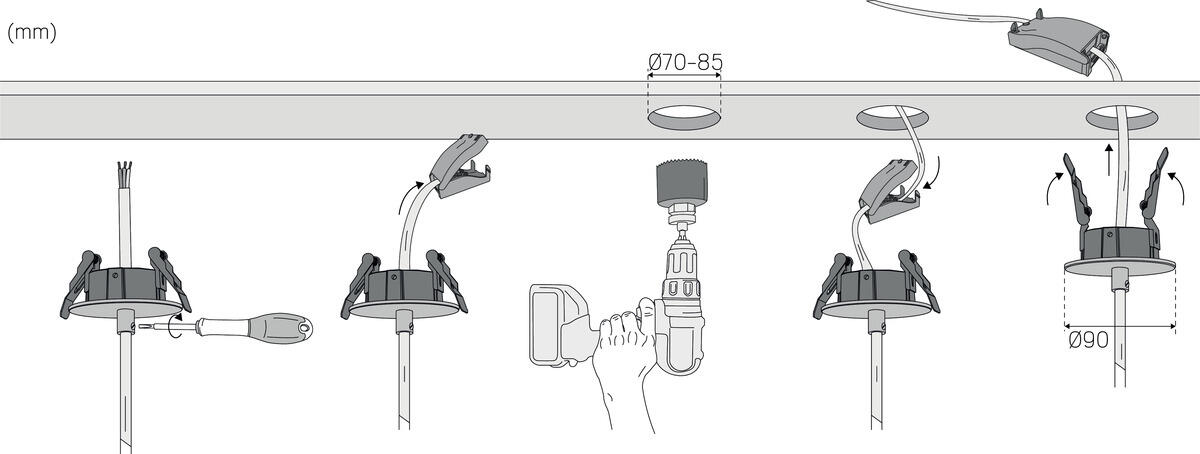 (mm)

Ø70-85

Ø90